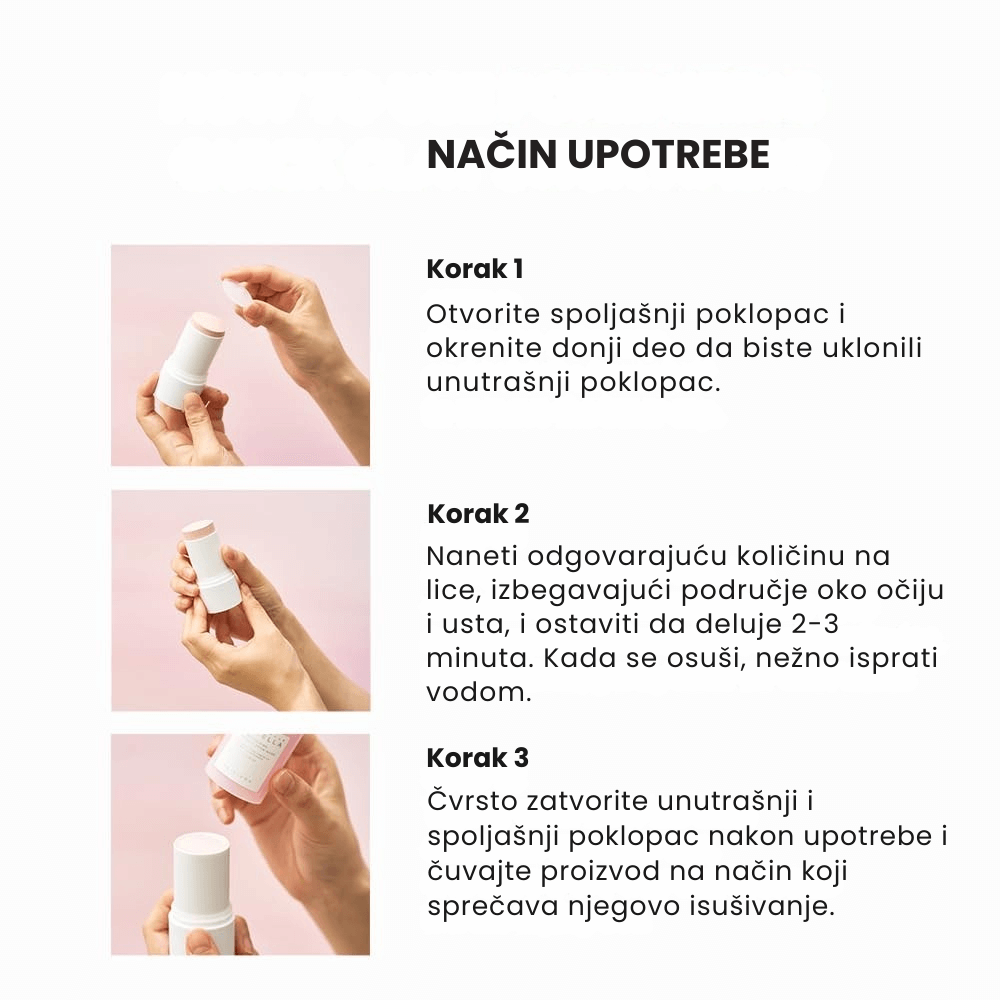 NAČIN UPOTREBE

Korak 1

Otvorite spoljašnji poklopac i okrenite donji deo da biste uklonili unutrašnji poklopac.

Korak 2

Naneti odgovarajuću količinu na lice, izbegavajući područje oko očiju i usta, i ostaviti da deluje 2-3 minuta. Kada se osuši, nežno isprati vodom.

Korak 3

Čvrsto zatvorite unutrašnji i spoljašnji poklopac nakon upotrebe i čuvajte proizvod na način koji sprečava njegovo isušivanje.