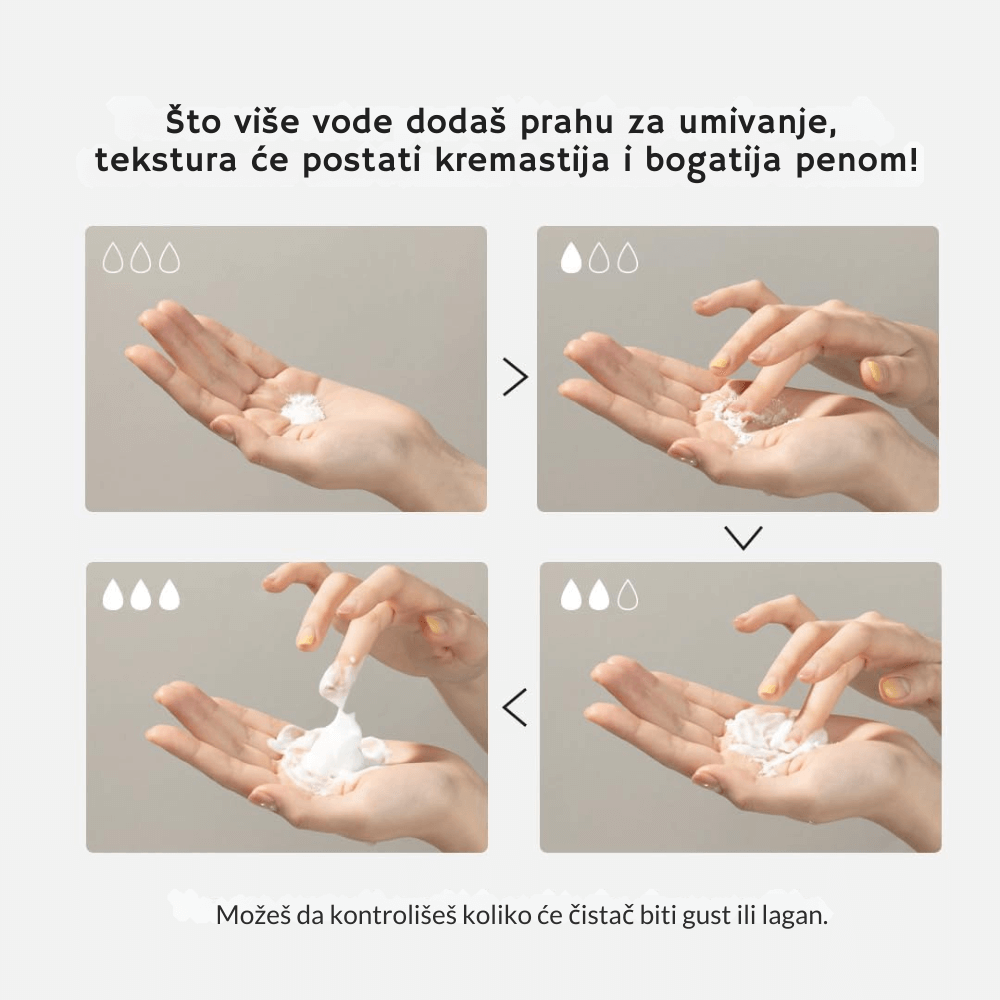 Što više vode dodaš prahu za umivanje, tekstura će postati kremastija i bogatija penom!

Možeš da kontrolišeš koliko će čistač biti gust ili lagan.