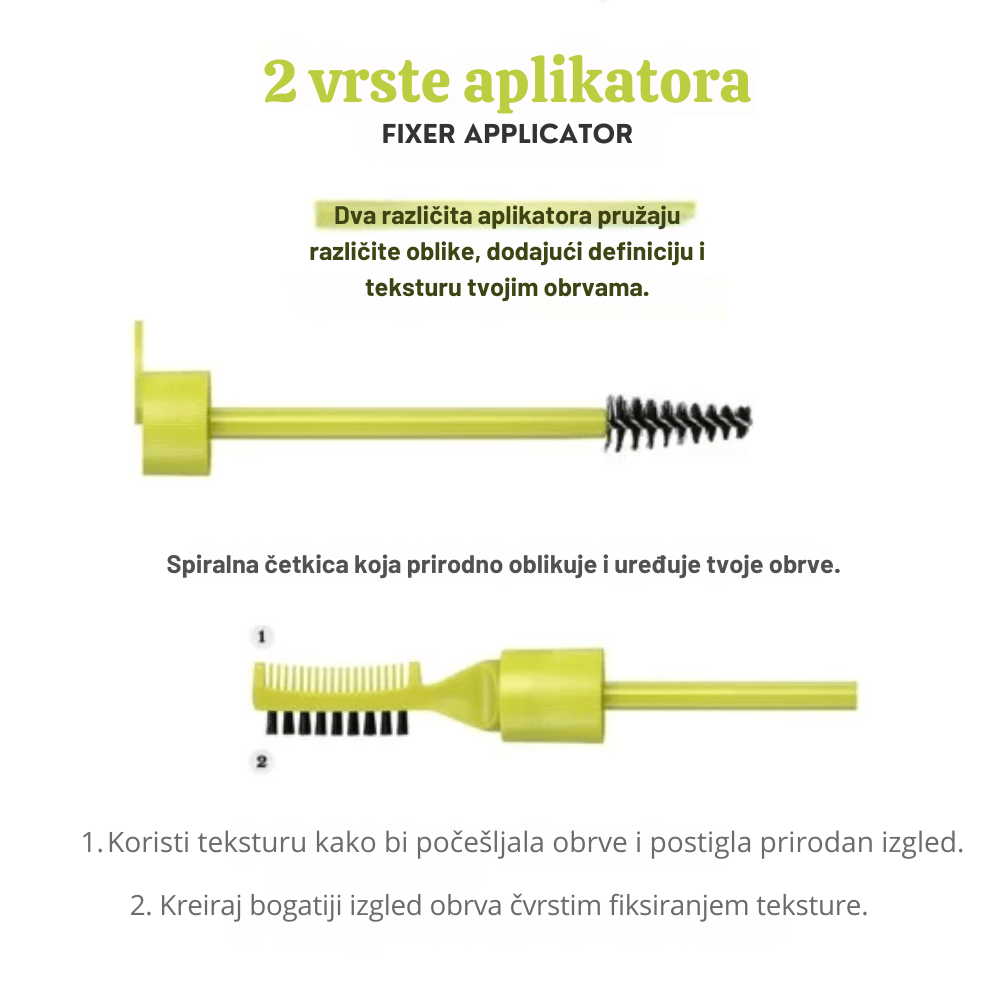 2 vrste aplikatora

FIXER APPLICATOR

Dva različita aplikatora pružaju različite oblike, dodajući definiciju i teksturu tvojim obrvama.

Spiralna četkica koja prirodno oblikuje i uređuje tvoje obrve.

1

2

1. Koristi teksturu kako bi počešljala obrve i postigla prirodan izgled.

2. Kreiraj bogatiji izgled obrva čvrstim fiksiranjem teksture.