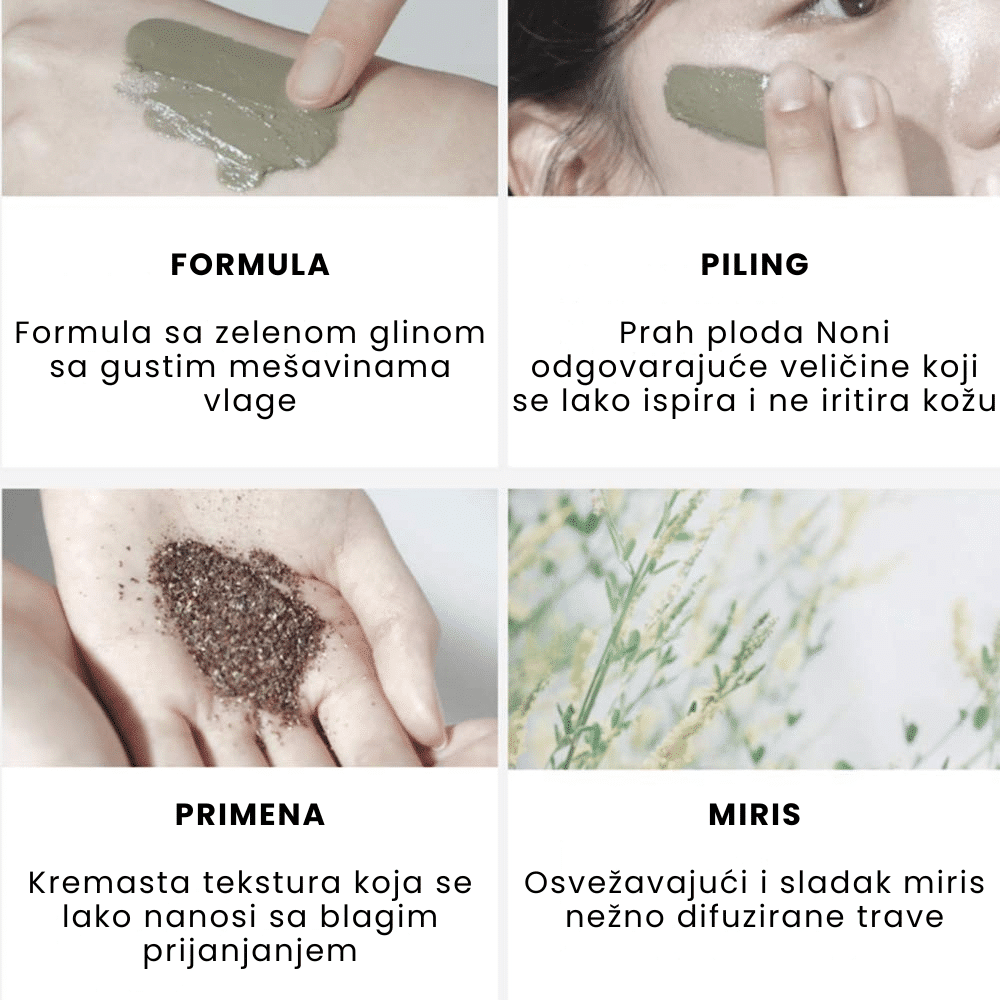 FORMULA

Formula sa zelenom glinom sa gustim mešavinama vlage

PILING

Prah ploda Noni odgovarajuće veličine koji se lako ispira i ne iritira kožu

PRIMENA

Kremasta tekstura koja se lako nanosi sa blagim prijanjanjem

MIRIS

Osvežavajući i sladak miris nežno difuzirane trave