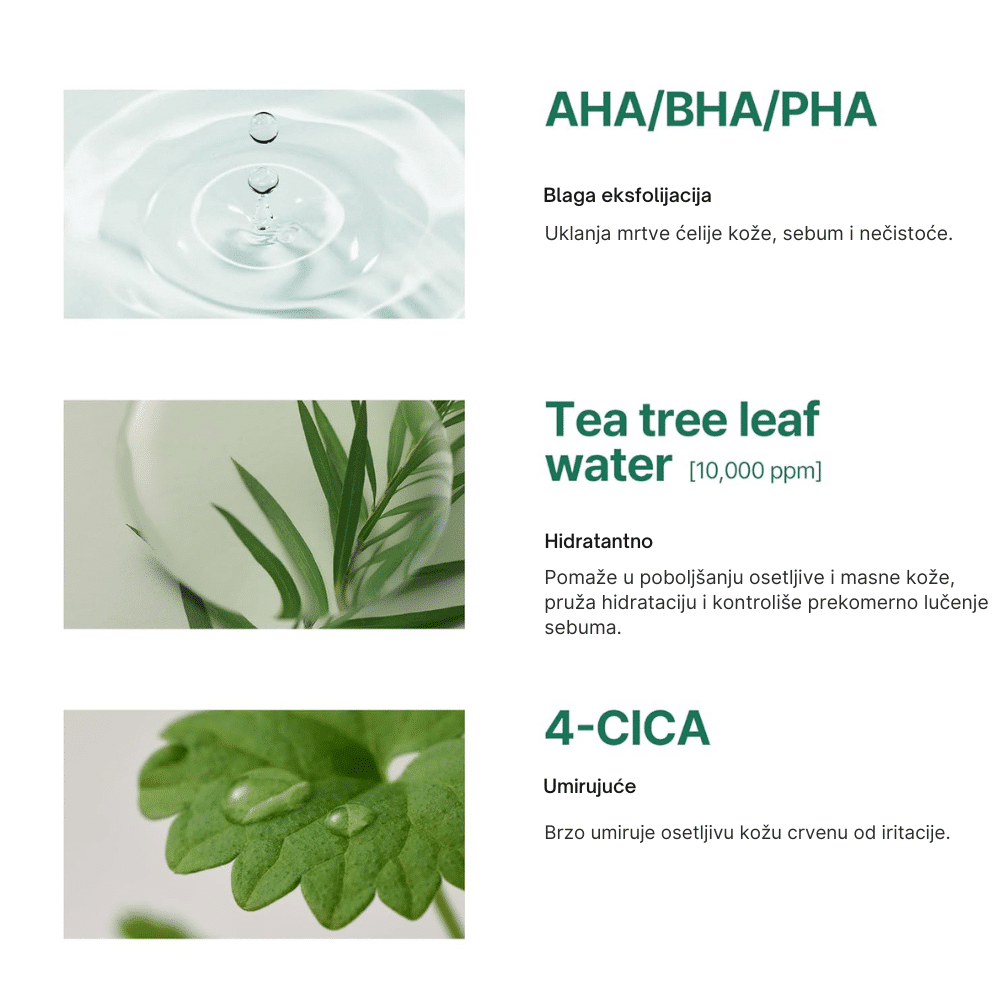 AHA/BHA/PHA

Blaga eksfolijacija

Uklanja mrtve ćelije kože, sebum i nečistoće.

Tea tree leaf water [10,000 ppm]

Hidratantno

Pomaže u poboljšanju osetljive i masne kože, pruža hidrataciju i kontroliše prekomerno lučenje sebuma.

4-CICA

Umirujuće

Brzo umiruje osetljivu kožu crvenu od iritacije.