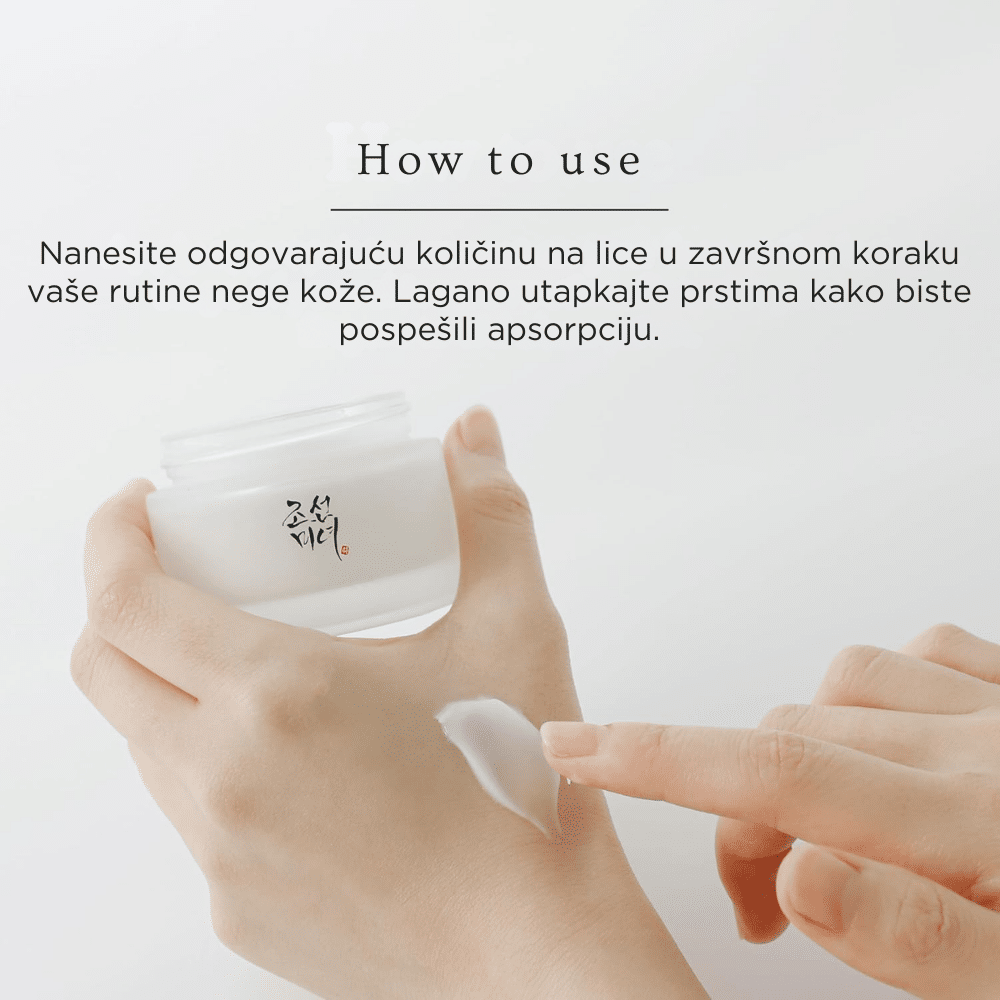 How to use

Nanesite odgovarajuću količinu na lice u završnom koraku vaše rutine nege kože. Lagano utapkajte prstima kako biste pospešili apsorpciju.

조선미녀