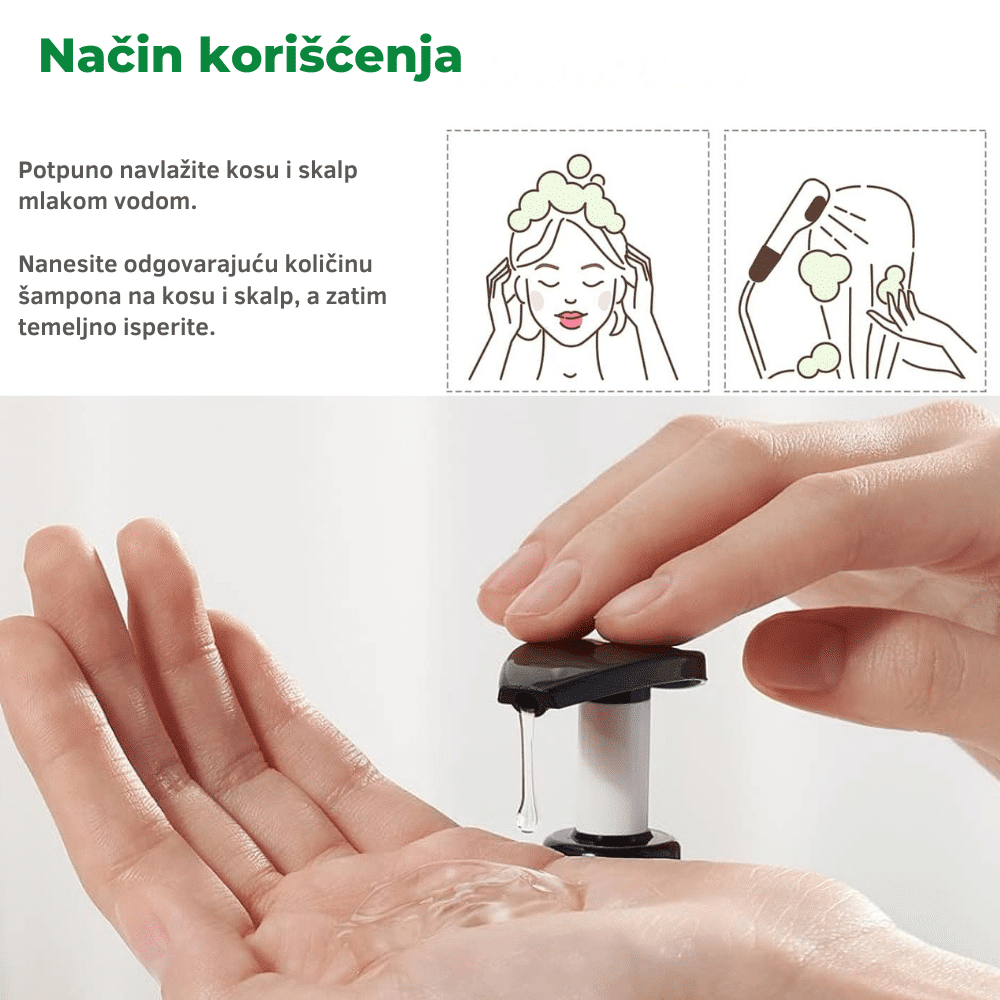 Način korišćenja

Potpuno navlažite kosu i skalp mlakom vodom.

Nanesite odgovarajuću količinu šampona na kosu i skalp, a zatim temeljno isperite.