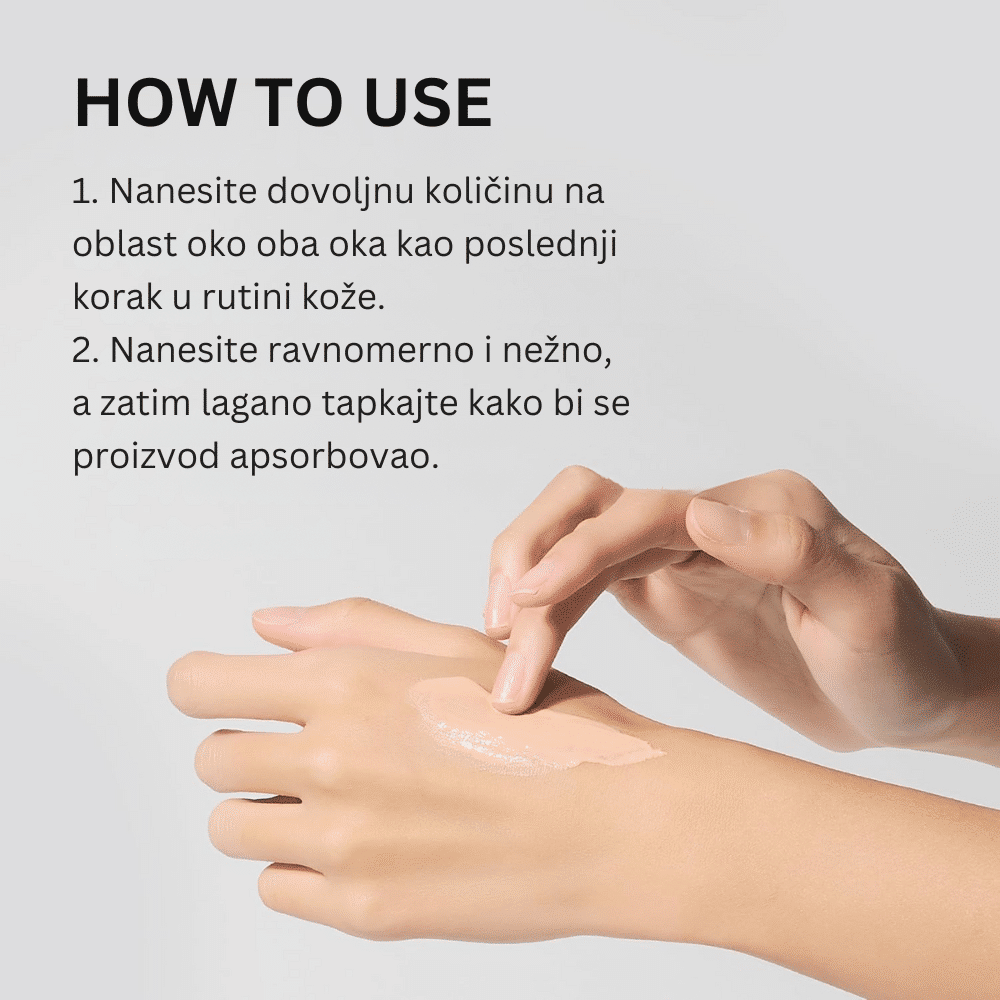 HOW TO USE

1. Nanesite dovoljnu količinu na oblast oko oba oka kao poslednji korak u rutini kože.
2. Nanesite ravnomerno i nežno, a zatim lagano tapkajte kako bi se proizvod apsorbovao.